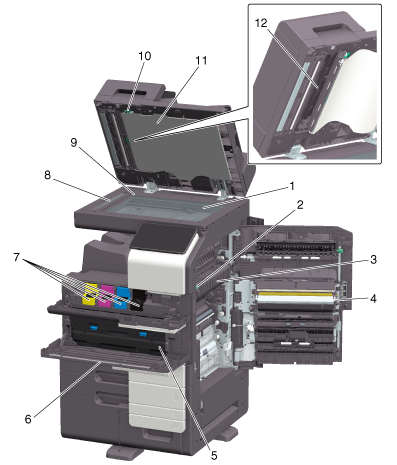 12
10
11
9
8
1
2
7
3
4
6
5