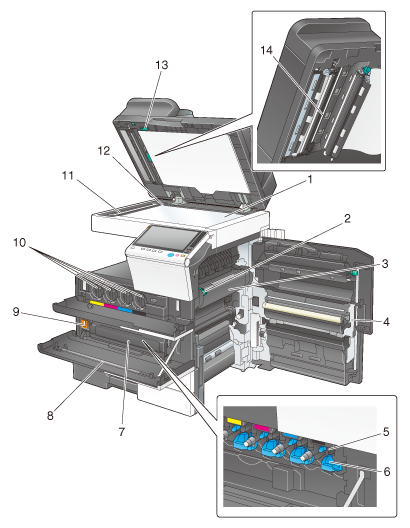 14
13
12
11
1
2
10
3
9
4
8
7
5
6