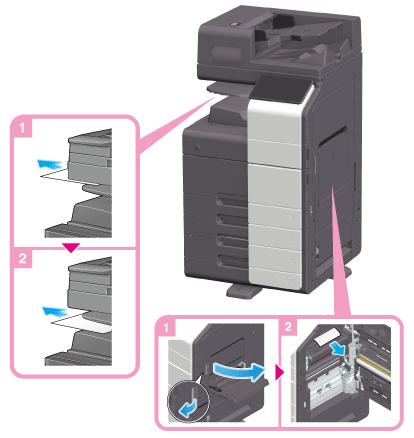 1
2
1
2