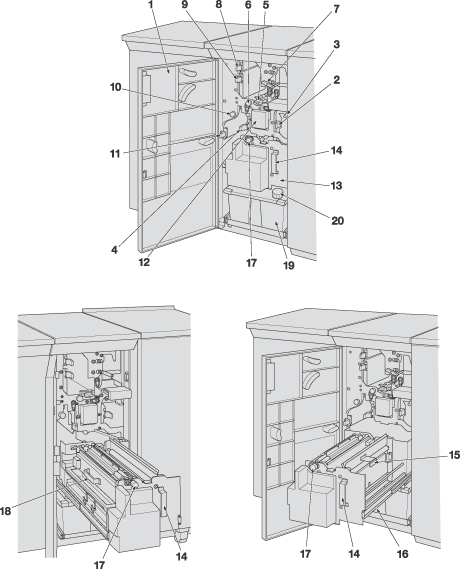 1
9
8
6
5
7
3
2
10
11
14
13
20
4
12
17
19

18
17
14

15
17
14
16