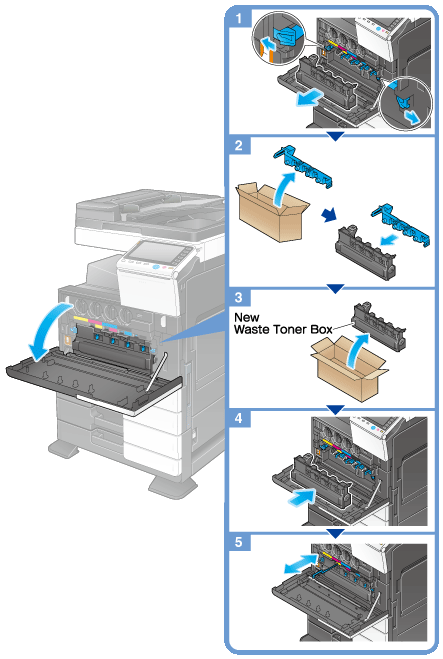 1

2

3

New
Waste Toner Box

4

5