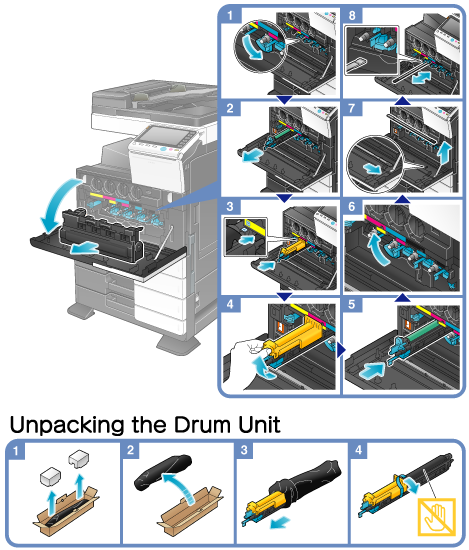 1
8
2
7
3
6
4
5

Unpacking the Drum Unit

1
2
3
4