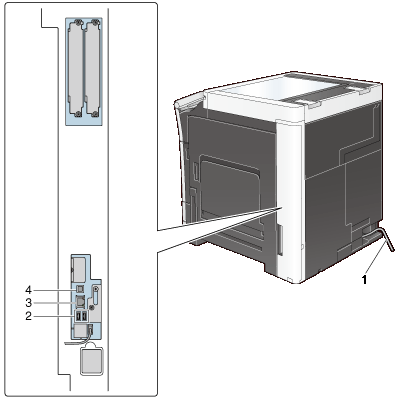 4
3
2
1