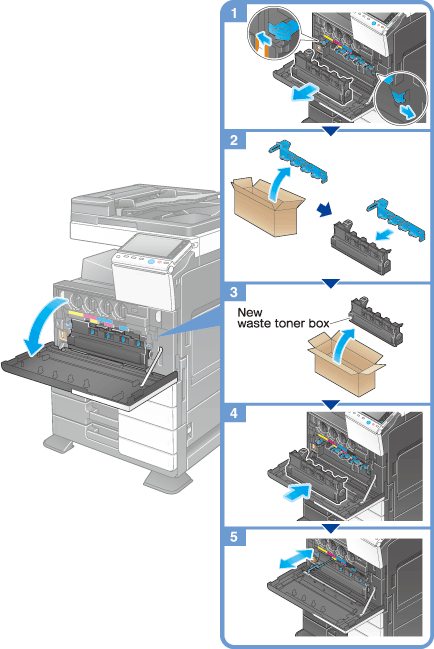 1

2

3

New
waste toner box

4

5