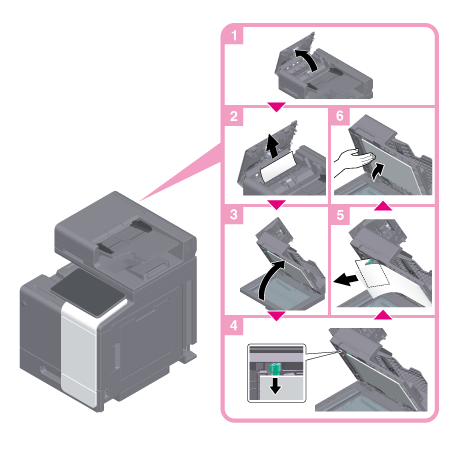 1
2
6
3
5
4