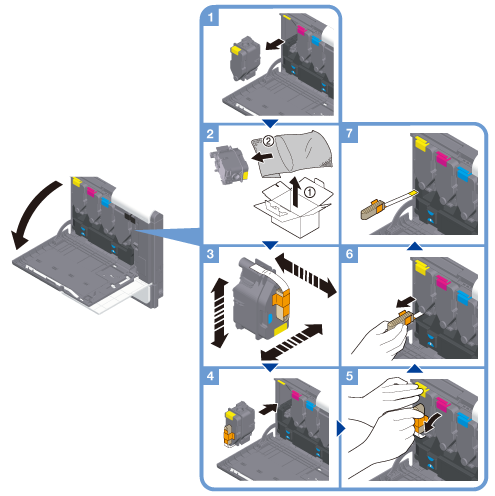 1
2
②
①
3
4
5
6
7