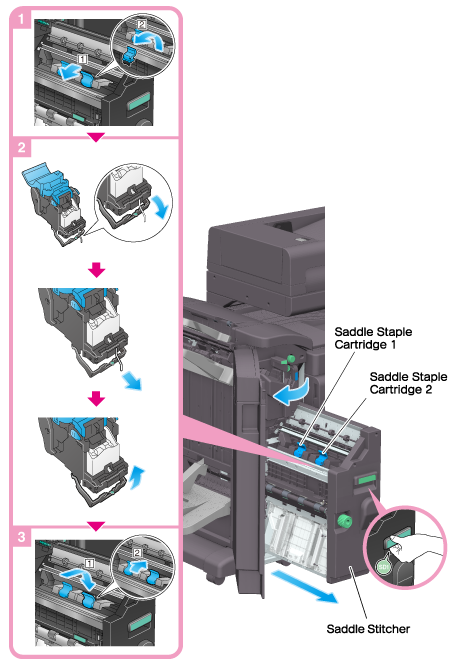 1
2
1

2

3
1
2

Saddle Staple Cartridge 1

Saddle Staple Cartridge 2

SD1

Saddle Stitcher