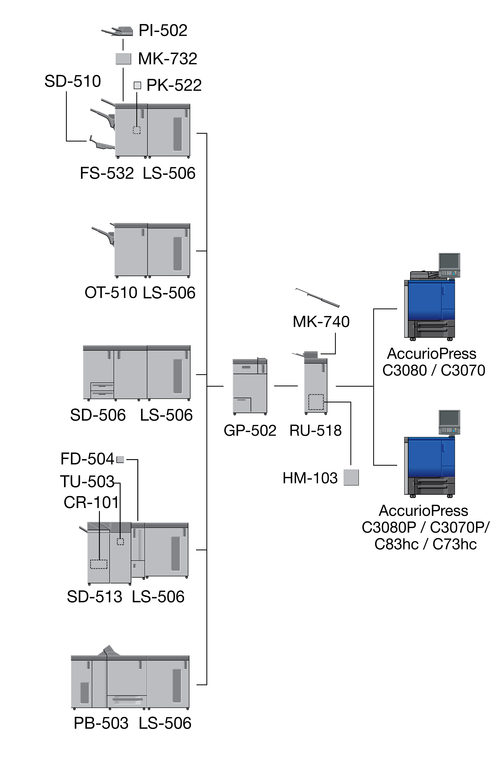 PI-502
MK-732
SD-510
PK-522
FS-532 LS-506

OT-510 LS-506

SD-506 LS-506

FD-504
TU-503
CR-101
SD-513 LS-506

PB-503 LS-506

GP-502

MK-740
RU-518
HM-103

AccurioPress
C3080 / C3070

AccurioPress
C3080P / C3070P/
C83hc / C73hc