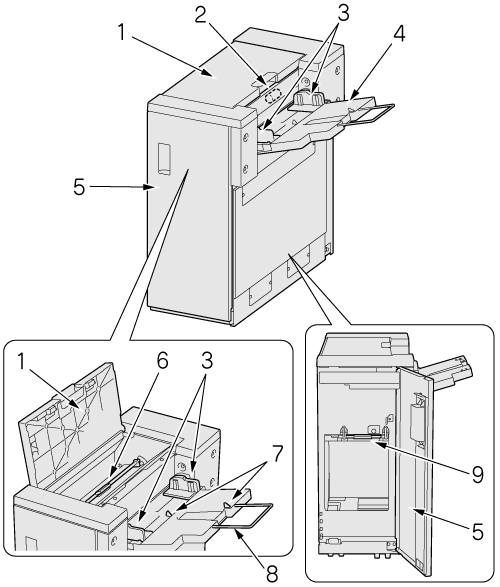 1
2
3
4
5
1
6
3
7
8
9
5