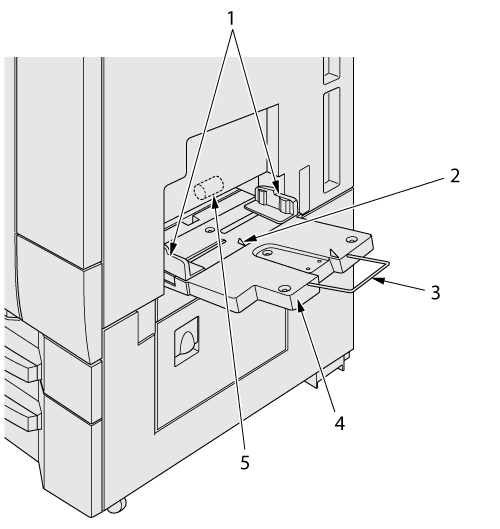 1
2
3
4
5