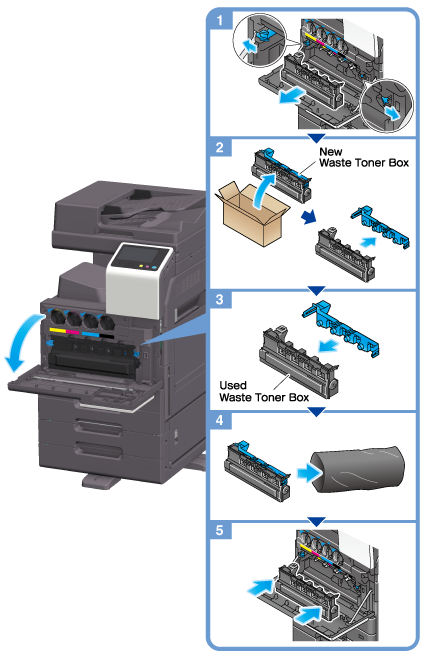 1

2

New
Waste Toner Box

3

Used
Waste Toner Box

4

5