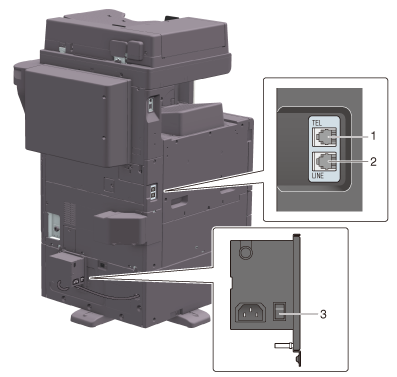 TEL
1
2
LINE
3