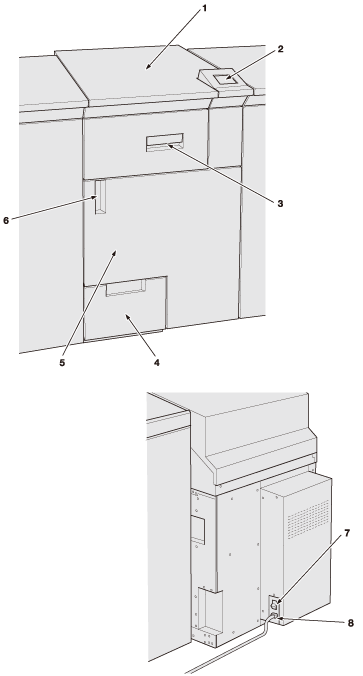 1
2
3
6
5
4
7
8