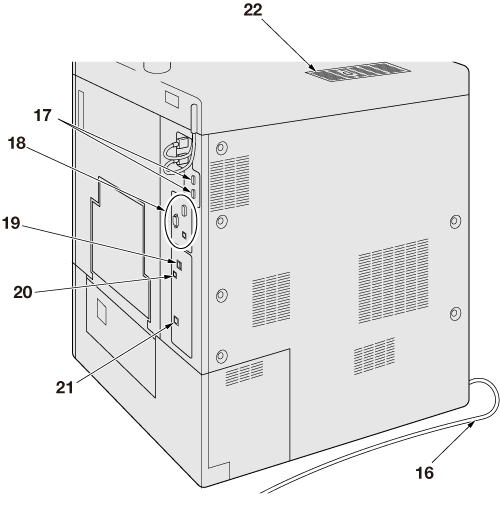 22
17
18
19
20
21
16