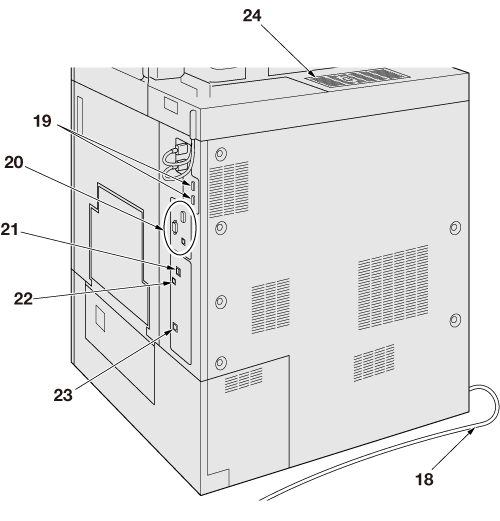 24
19
20
21
22
23
18