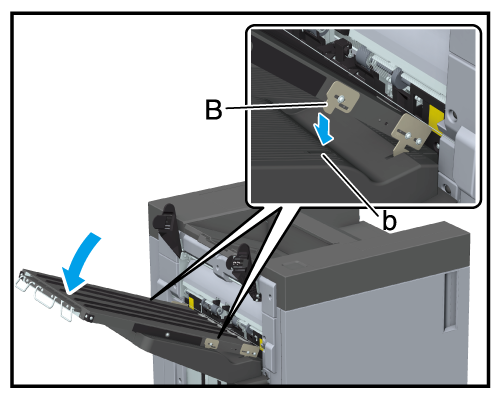 B
b