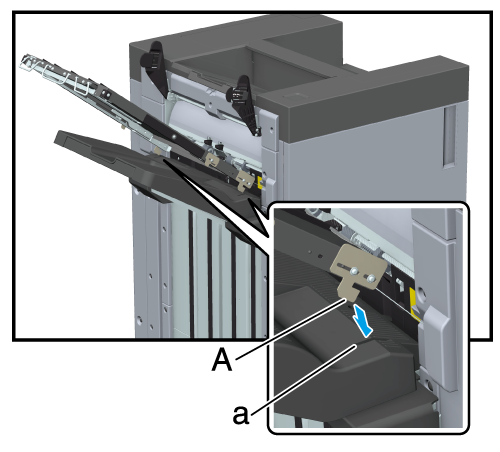 A

a