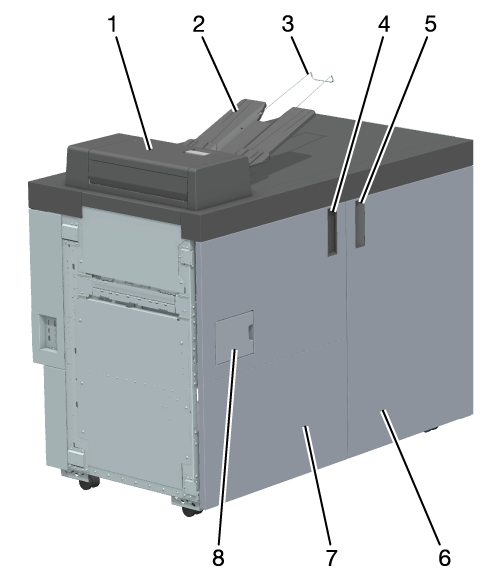 1
2
3
4
5
8
7
6