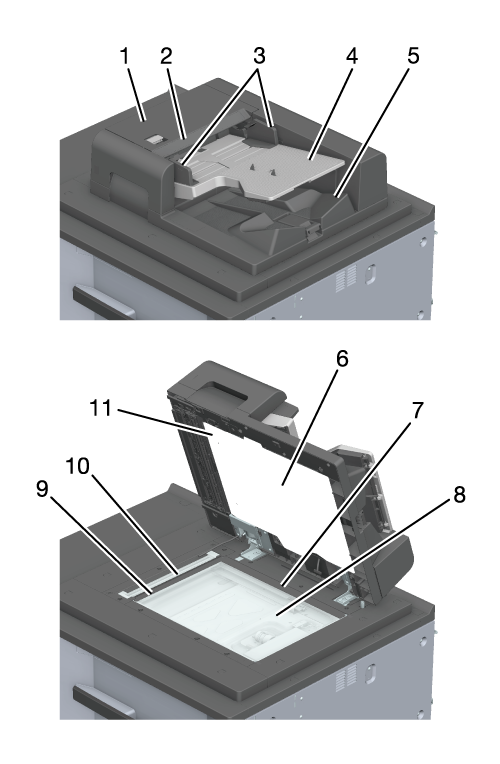 1 2 3 4 5

6
11
7
10
9
8