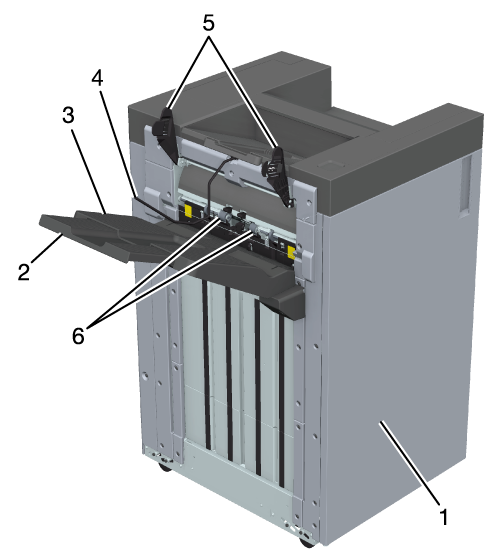 5
4
3
2
6
1