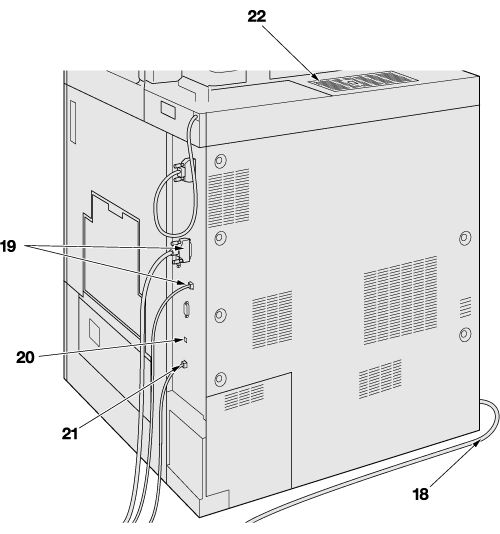 22
19
20
21
18