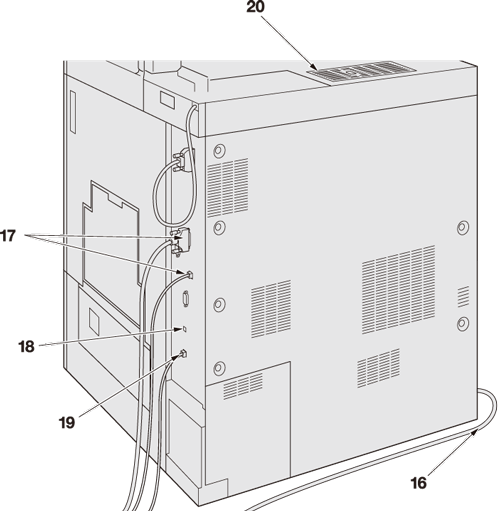 20
17
18
19
16