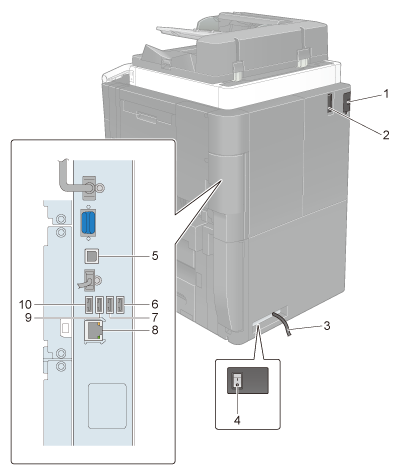 1
2
5
10
6
9
7
8
3
4