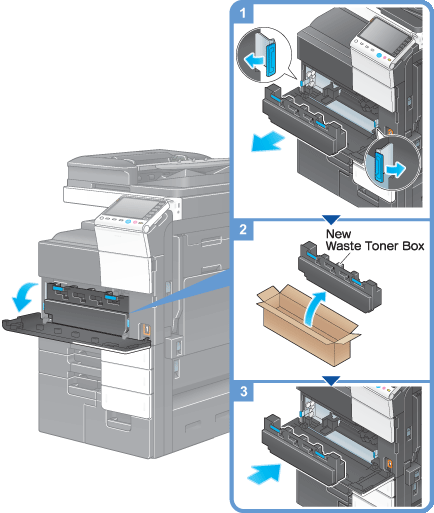 1

2

New
Waste Toner Box

3