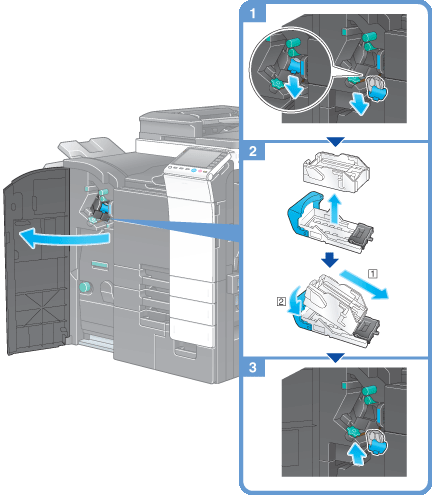 1

2

1

2

3