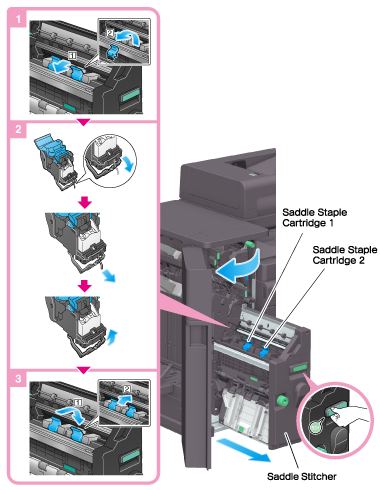 1

2

1

2

3

1

2

Saddle Staple Cartridge 1

Saddle Staple Cartridge 2

Saddle Stitcher