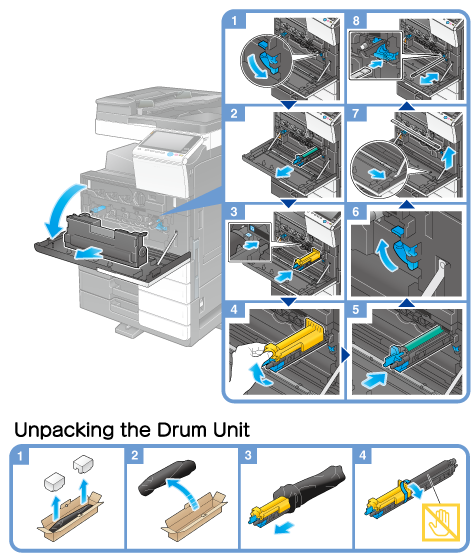 1
8
2
7
3
6
4
5

Unpacking the Drum Unit

1
2
3
4