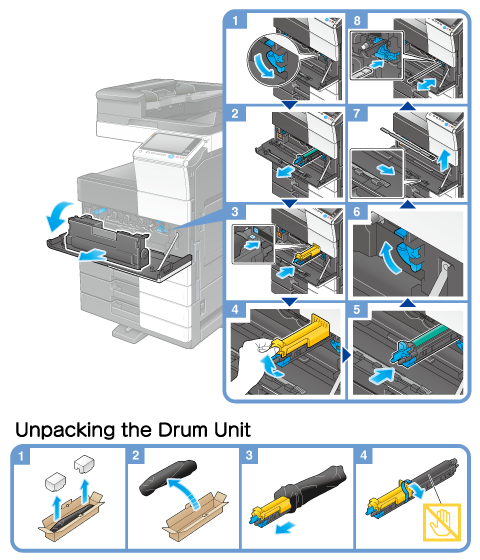 1
8
2
7
3
6
4
5

Unpacking the Drum Unit

1
2
3
4