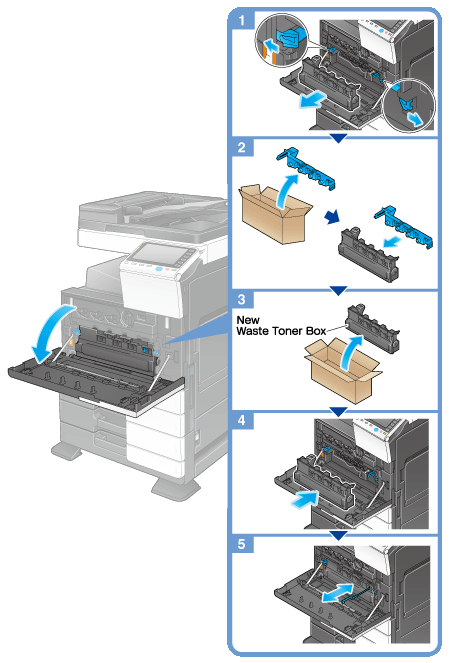 1

2

3

New Waste Toner Box

4

5