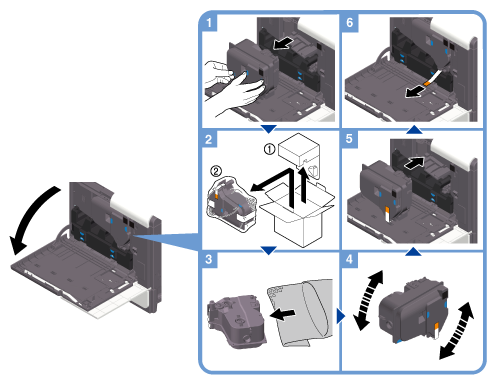 1
6
2
①
②
5
3
4