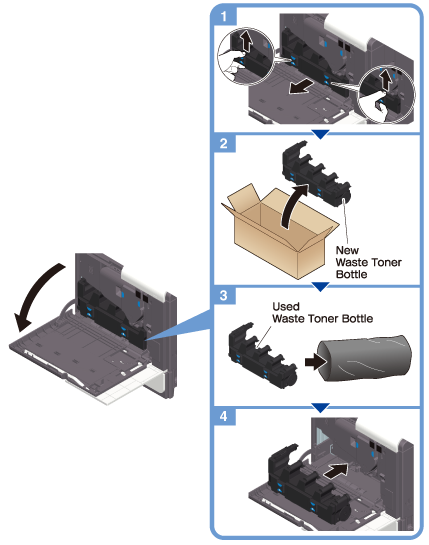 1

2

New
Waste Toner
Bottle

3

Used
Waste Toner Bottle

4