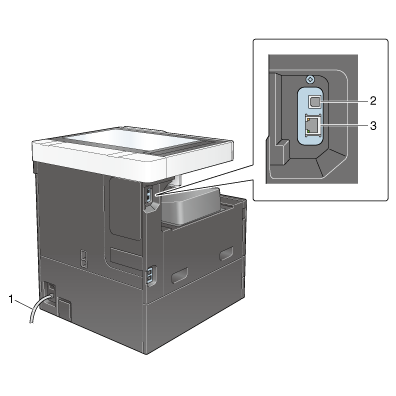 2
3
1